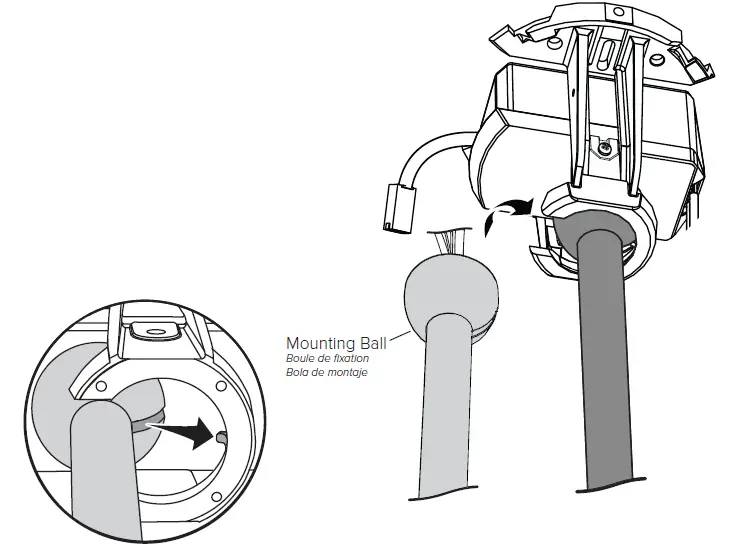 Mounting Ball
Boule de fixation
Bola de montaje