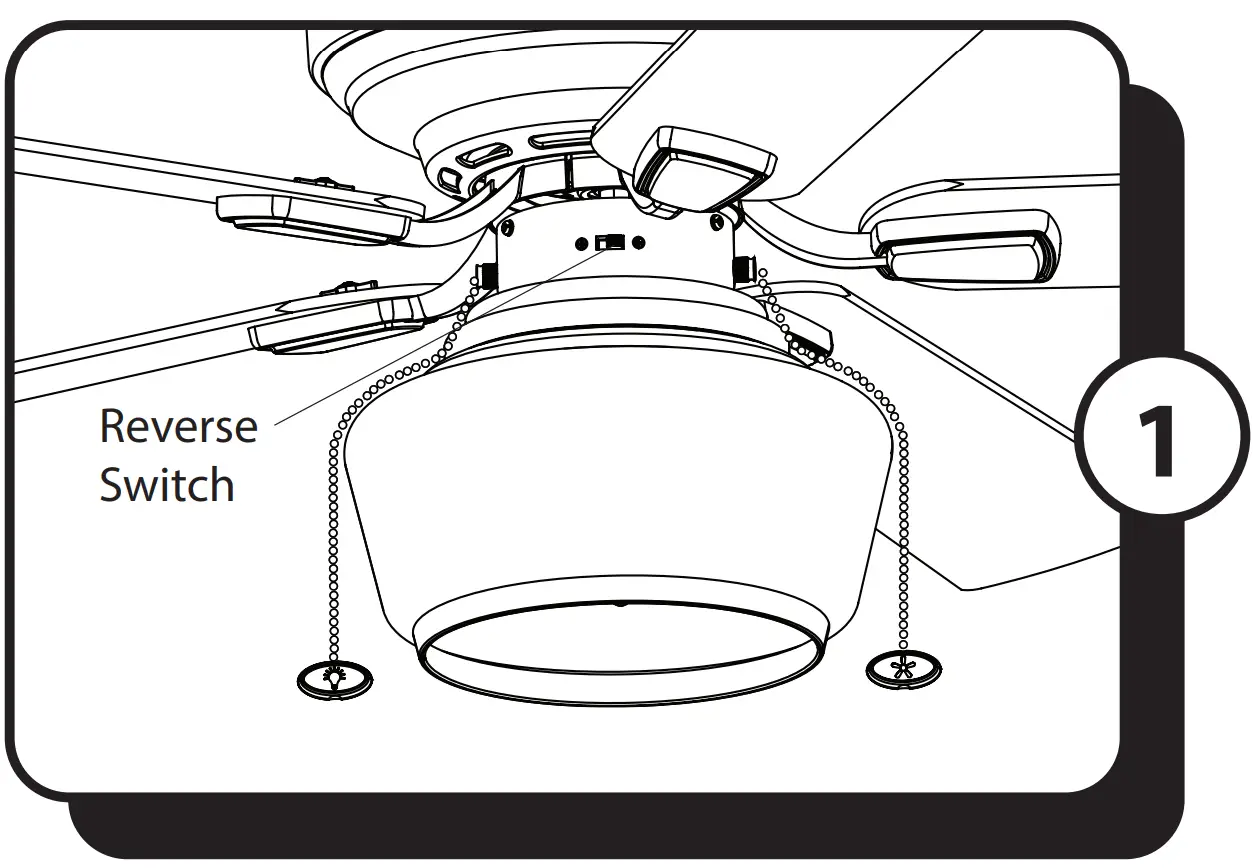 Reverse Switch

1