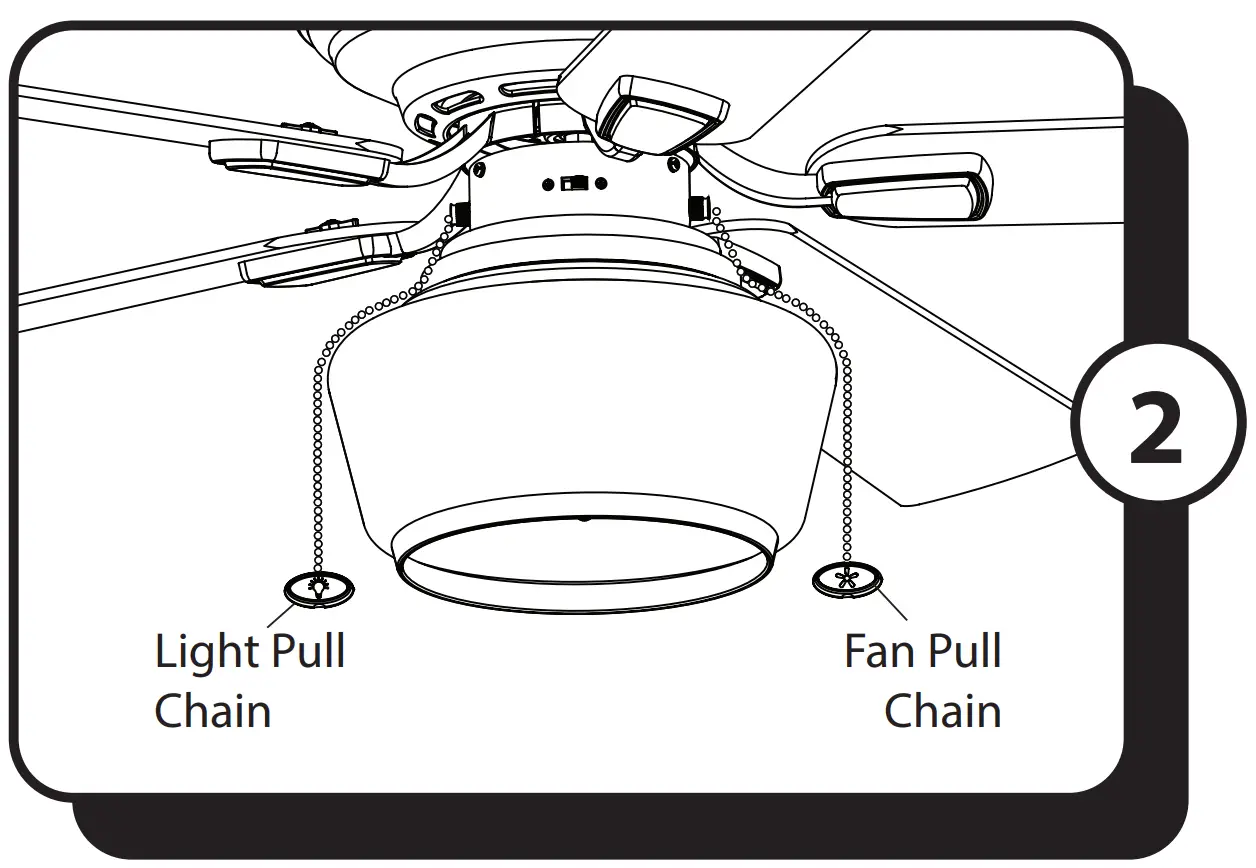 2

Light Pull Chain

Fan Pull Chain