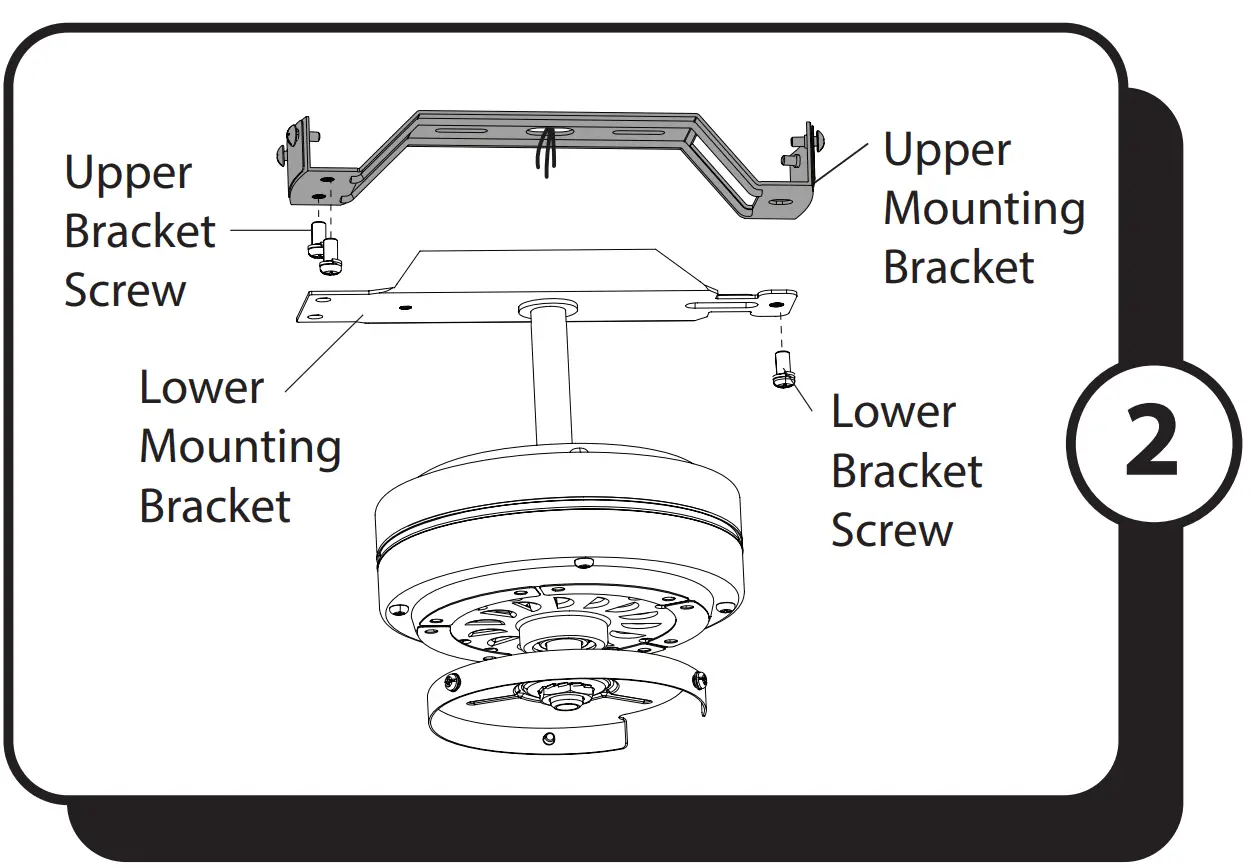 Upper Bracket Screw

Upper Mounting Bracket

Lower Mounting Bracket

Lower Bracket Screw

2