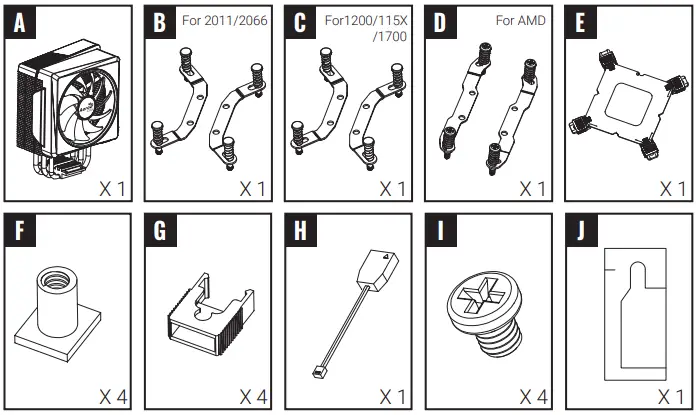 A

X 1

B For 2011/2066

X 1

C For1200/115X /1700

X 1

D For AMD

X 1

E

X 1

F

X 4

G

X 4

H

X 1

I

X 4

J

X 1