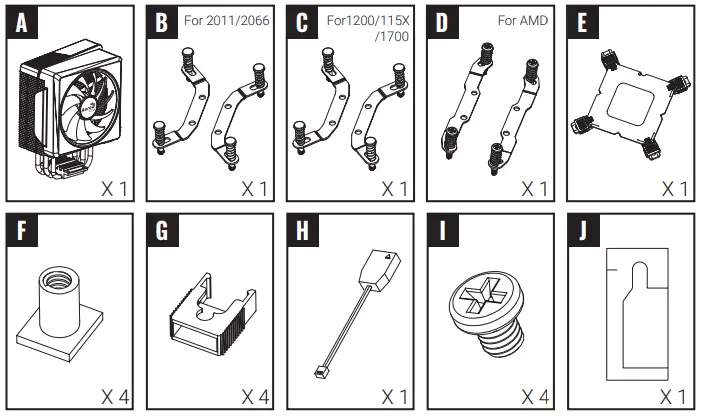 A

X 1

B For 2011/2066

X 1

C For1200/115X /1700

X 1

D For AMD

X 1

E

X 1

F

X 4

G

X 4

H

X 1

I

X 4

J

X 1