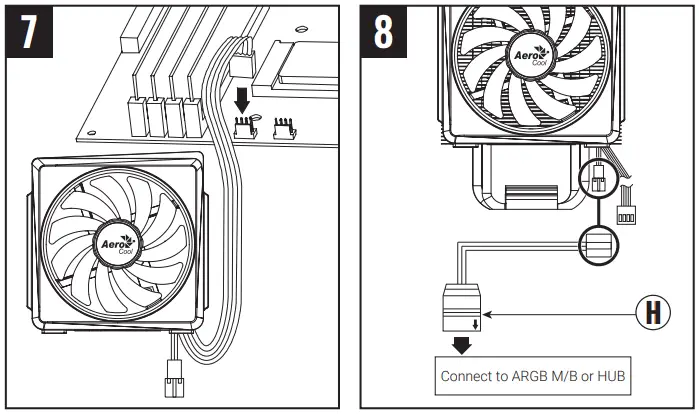 7

Aero Cool

8

Aero Cool

H

Connect to ARGB M/B or HUB