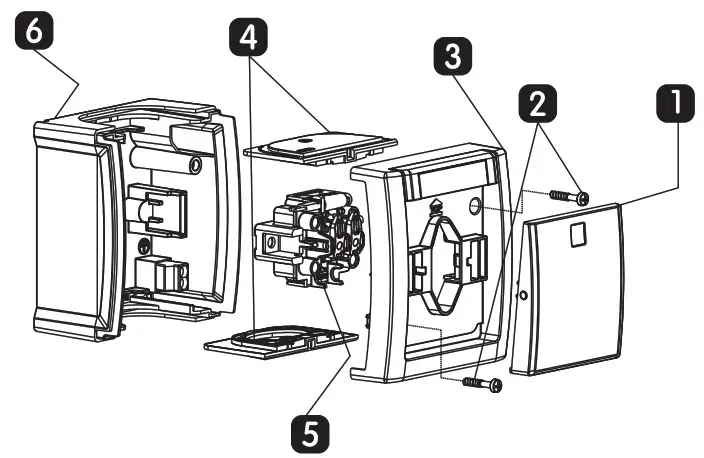 6
4
3
2
1
5