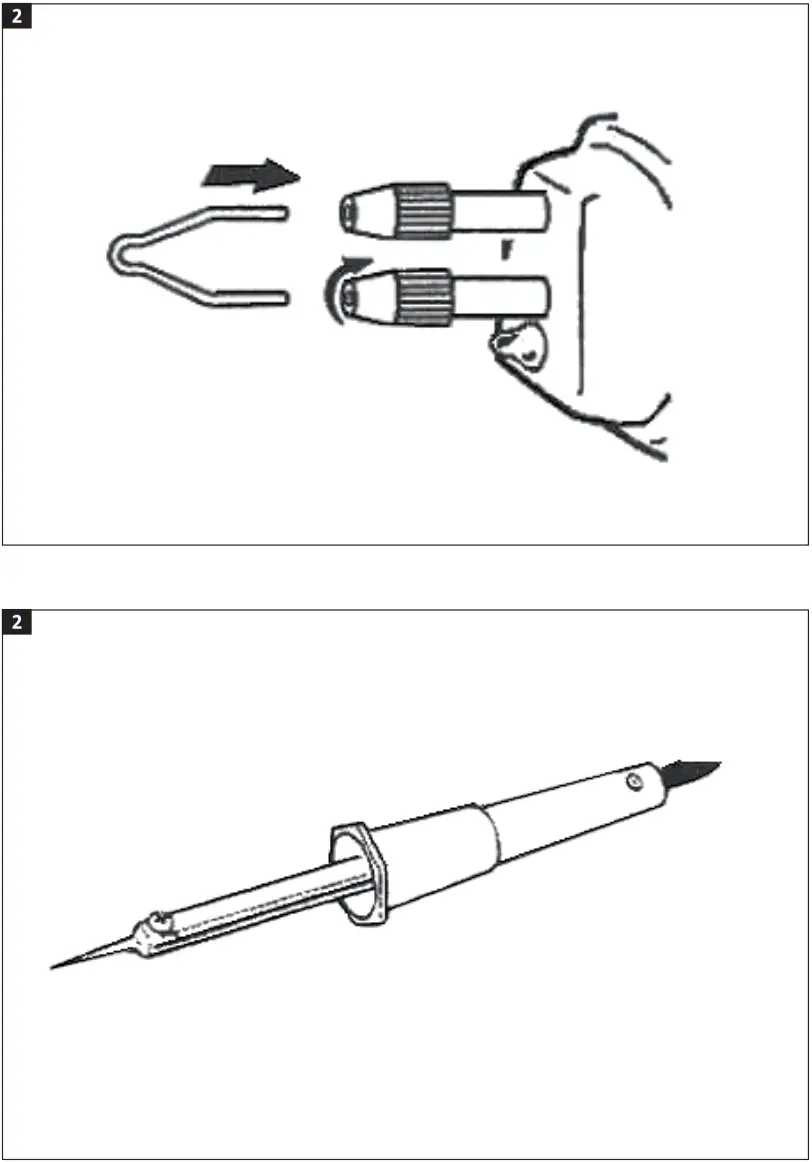 2

2