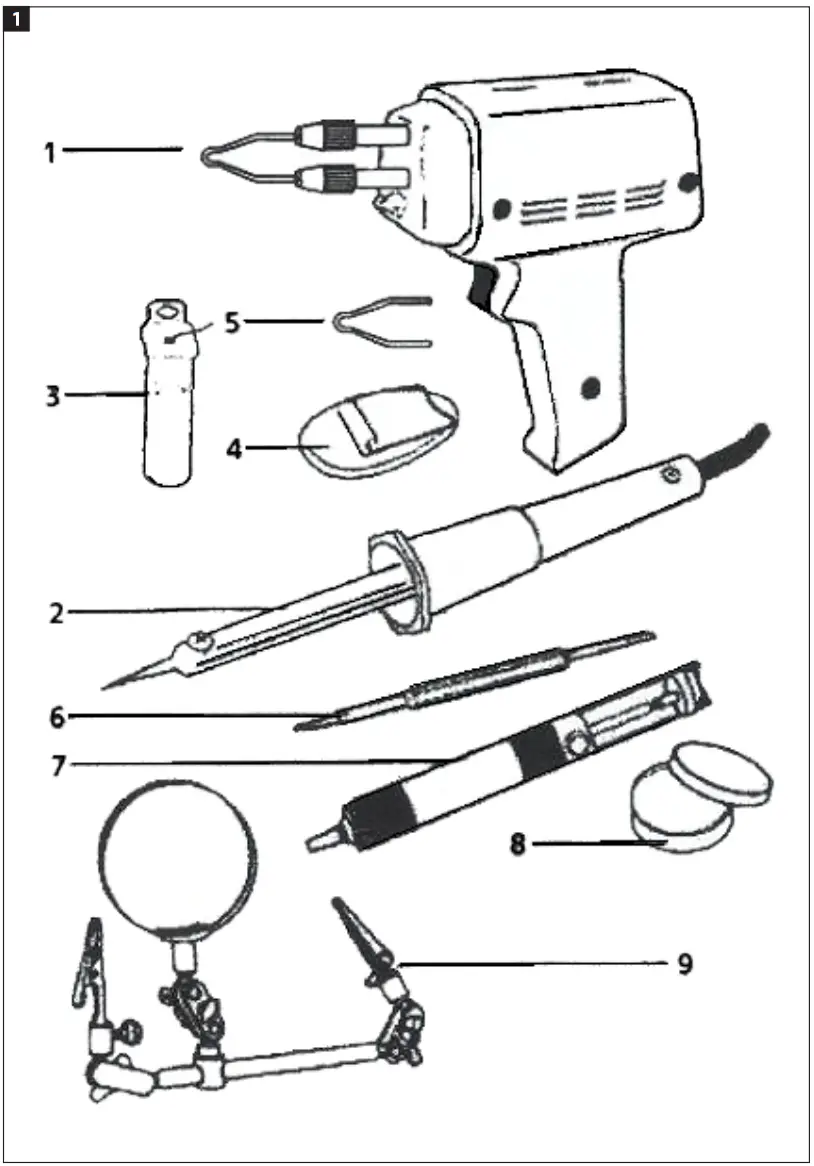 1

1
5
3
4
2
6
7
8
9