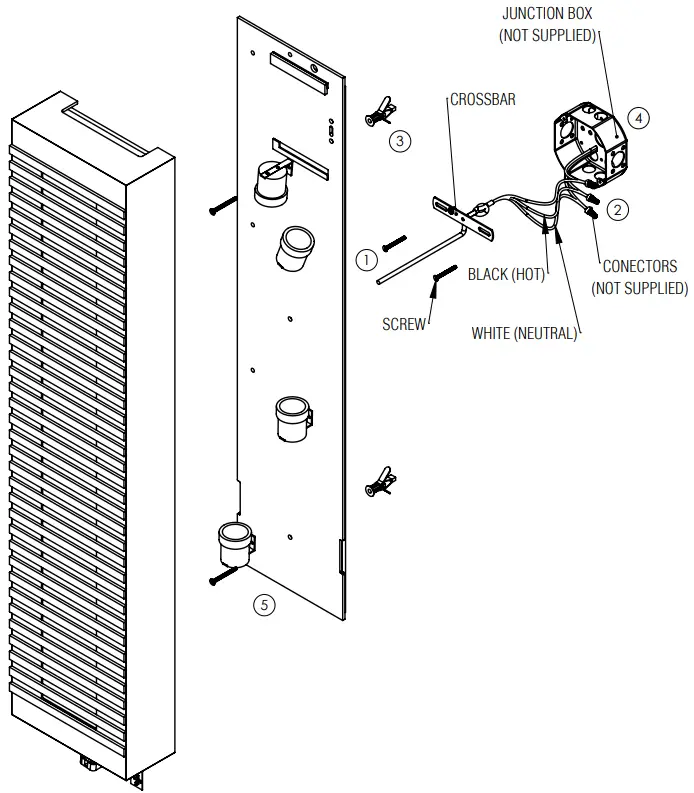 JUNCTION BOX
(NOT SUPPLIED)

4

CROSSBAR

3

2

1

BLACK (HOT)

CONECTORS
(NOT SUPPLIED)

SCREW

WHITE (NEUTRAL)

5