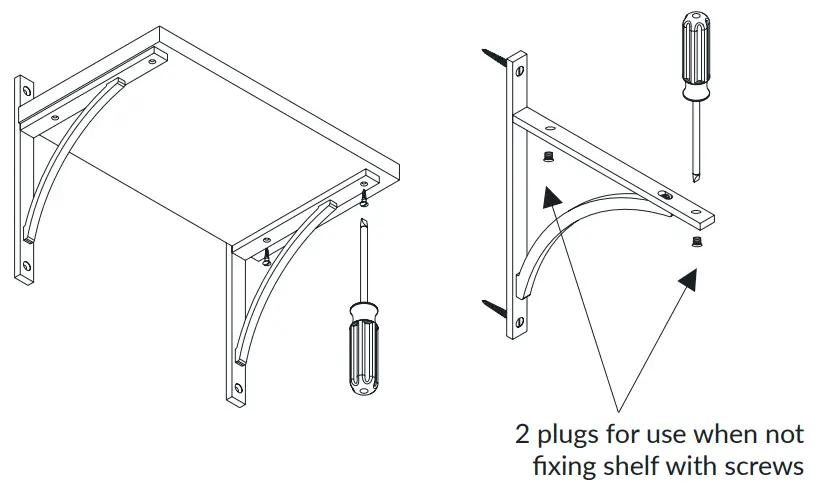 2 plugs for use when not fixing shelf with screws