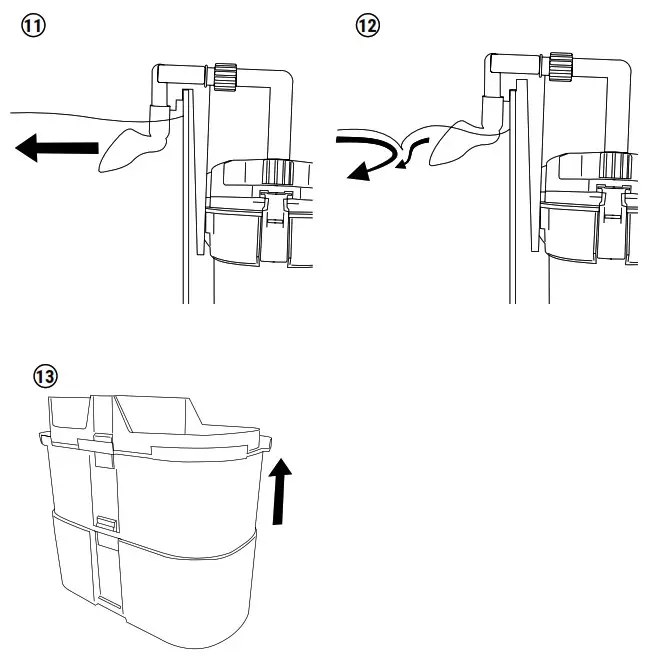 11

12

13