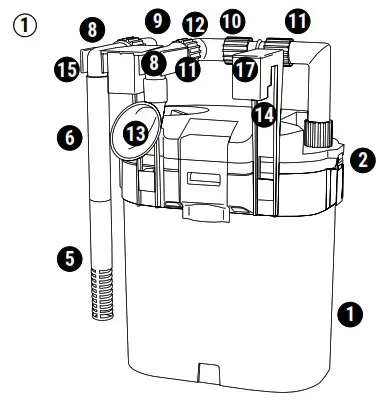 ①
8
9
12
10
11
15
8
11
17
14
6
13
2
5
1