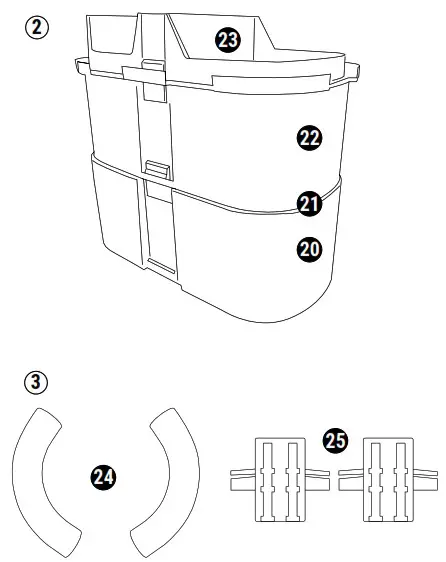 ②
23
22
21
20
③
24
25