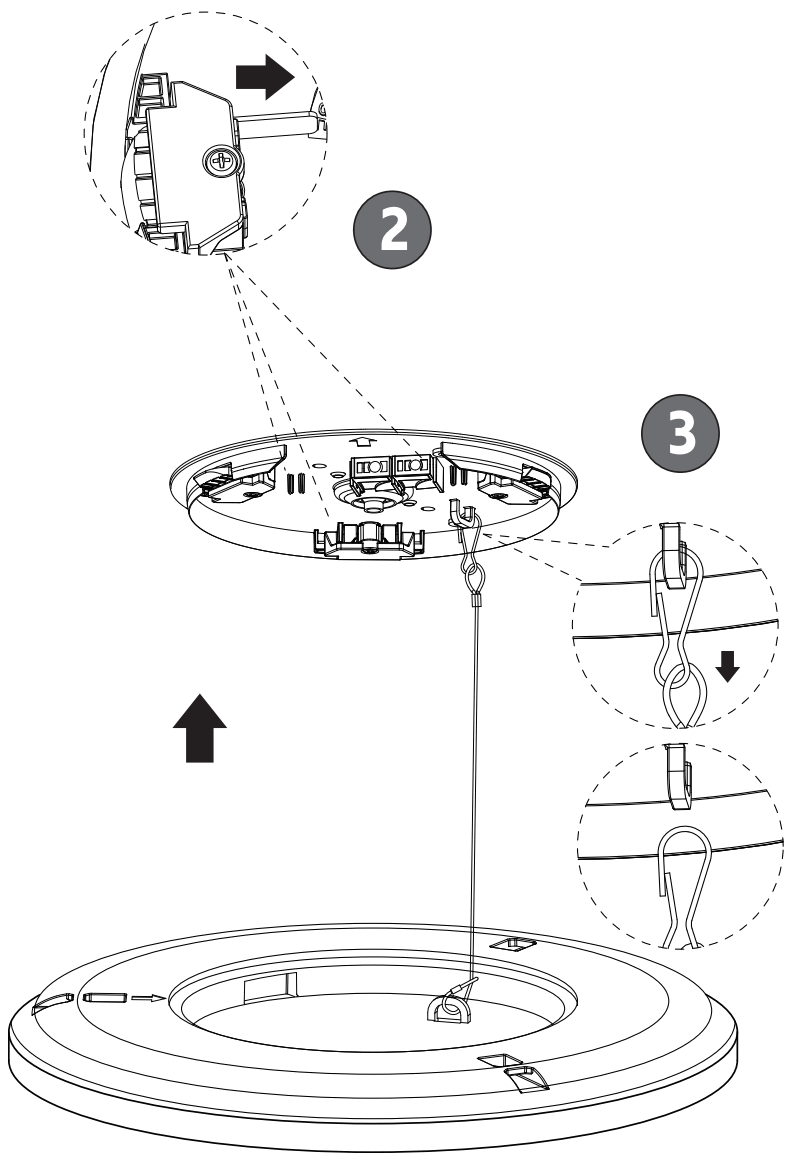 2

3