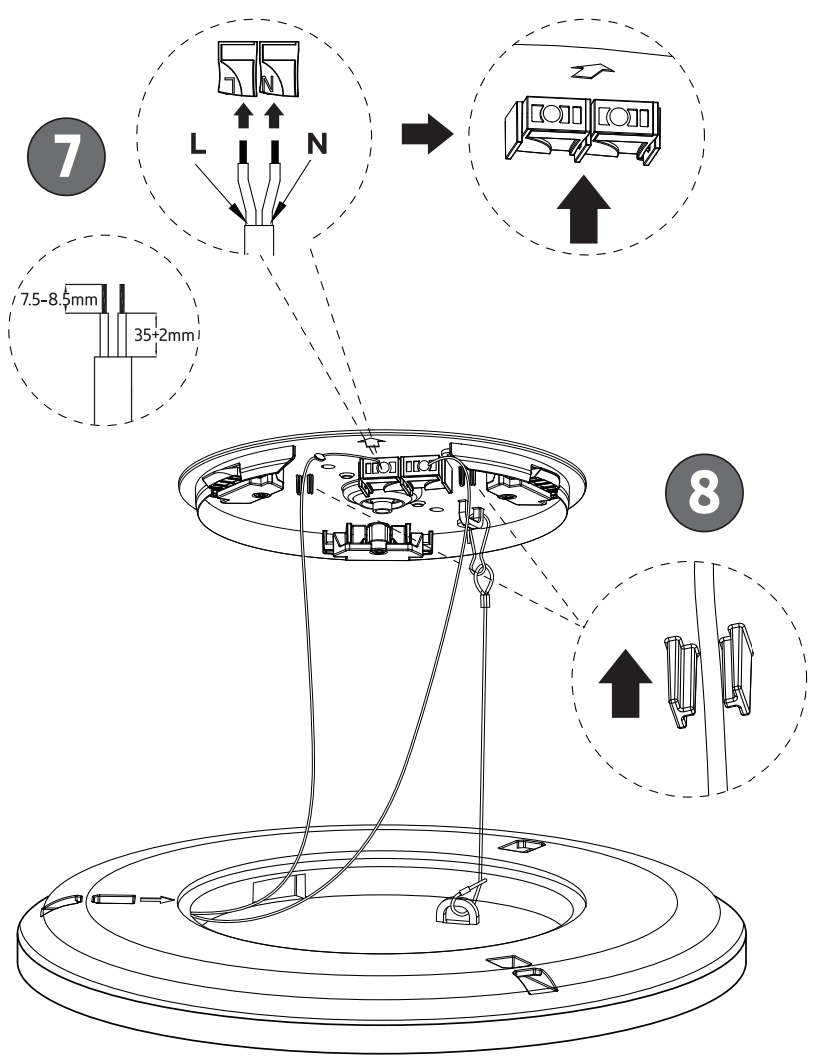 7

L

N

L

N

7.5-8.5mm

35+2mm

8