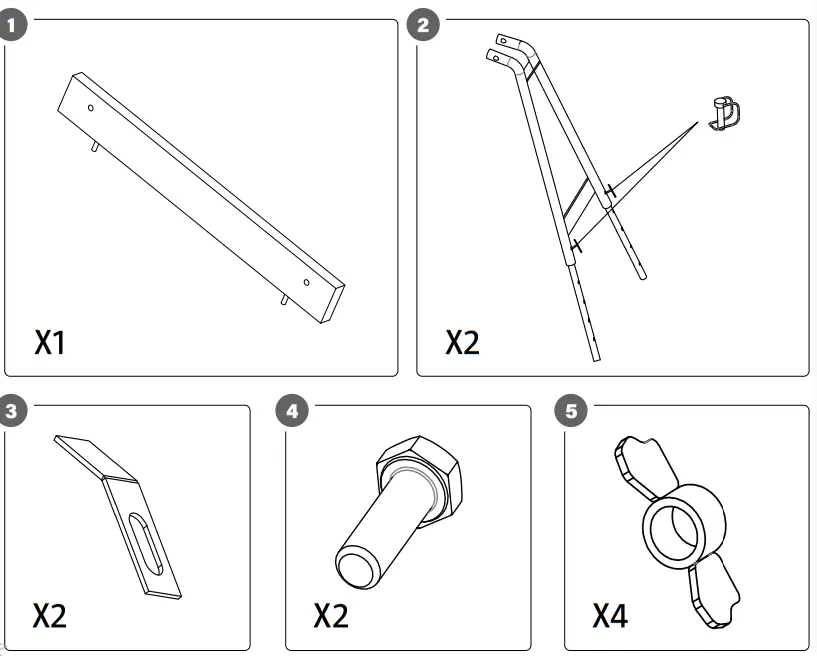 1
X1

2
X2

3
X2

4
X2

5
X4