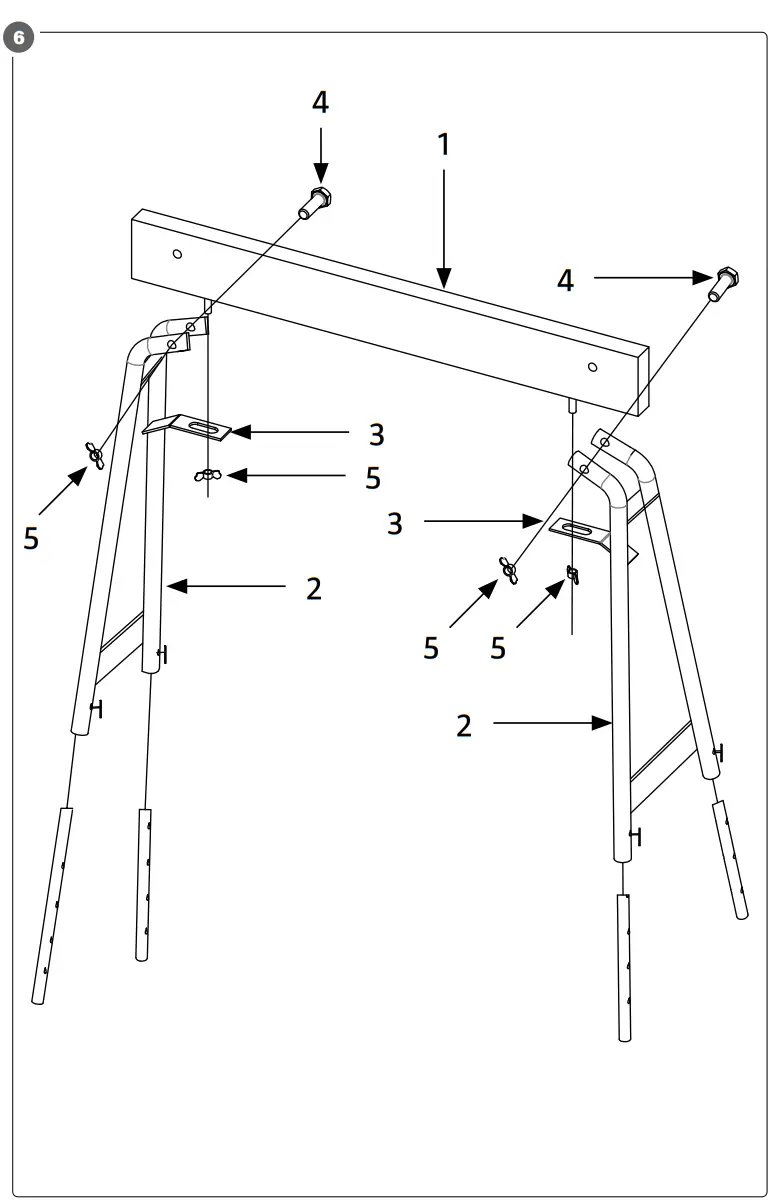 6

4

1

4

3

5

5

3

2

5

5

2