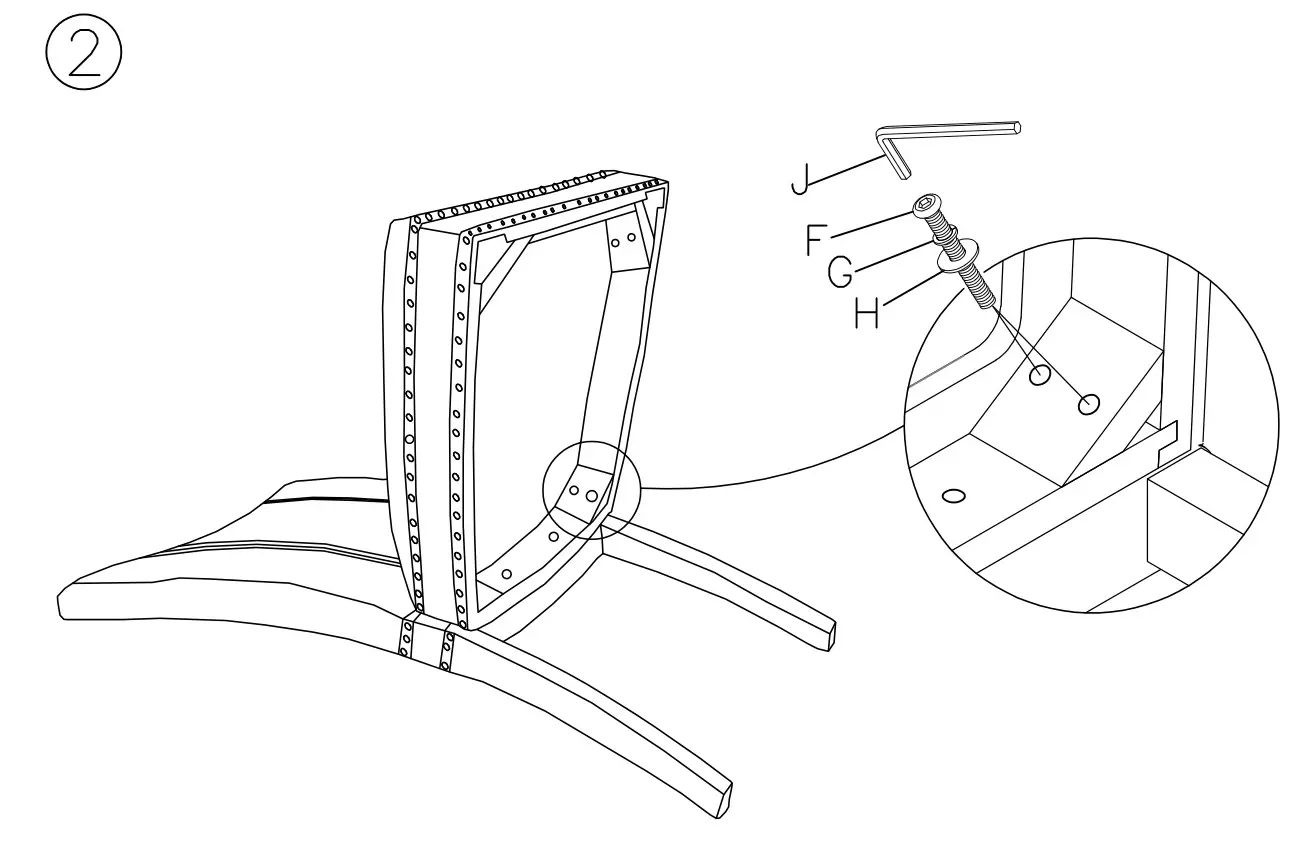 ②

J

F

G

H