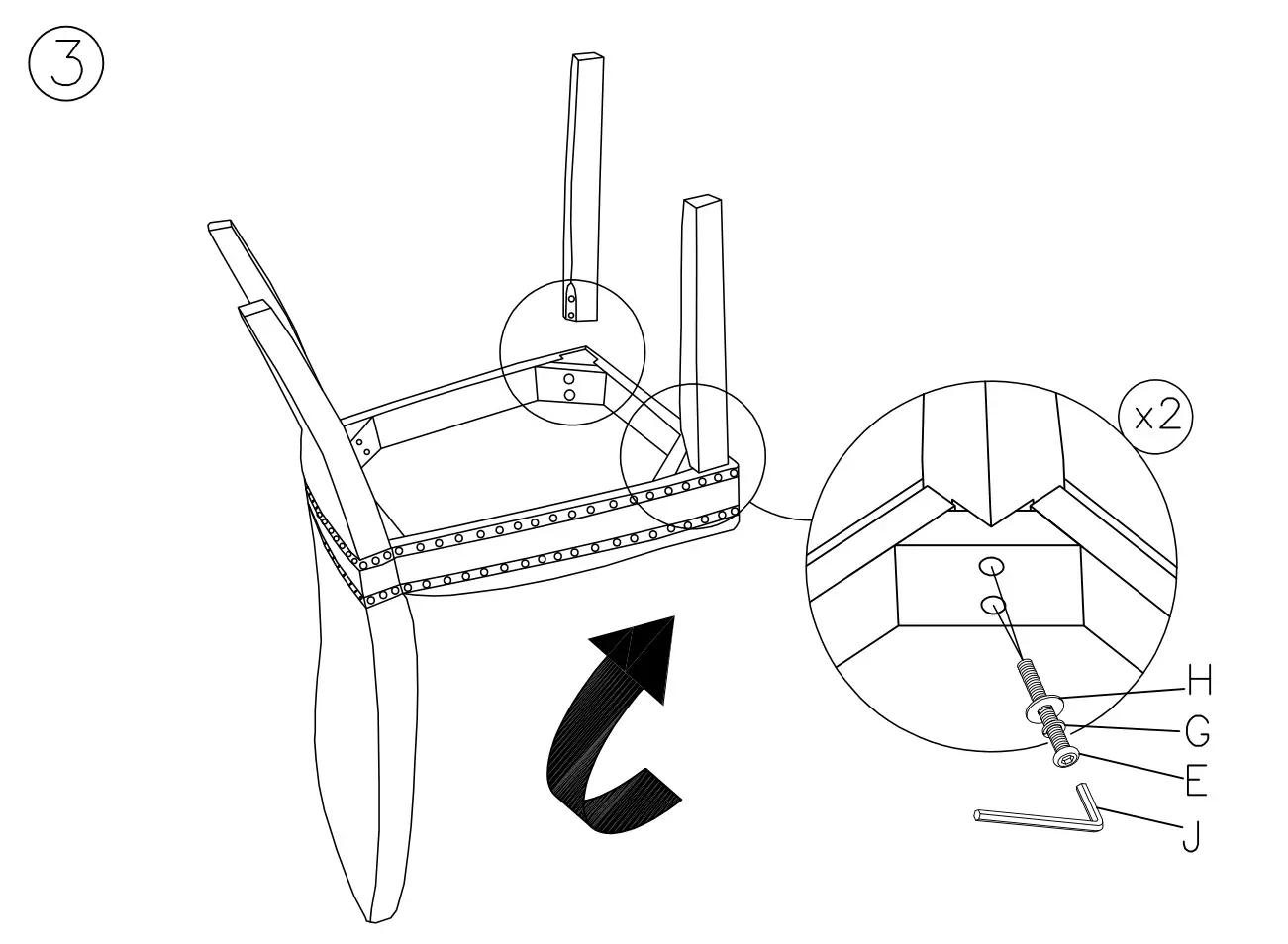 3

x2

H
G
E
J