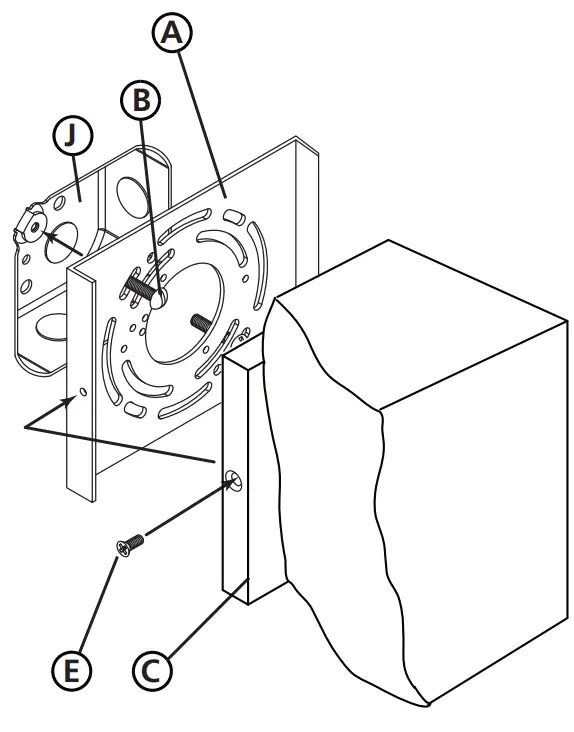 A
B
J
E
C