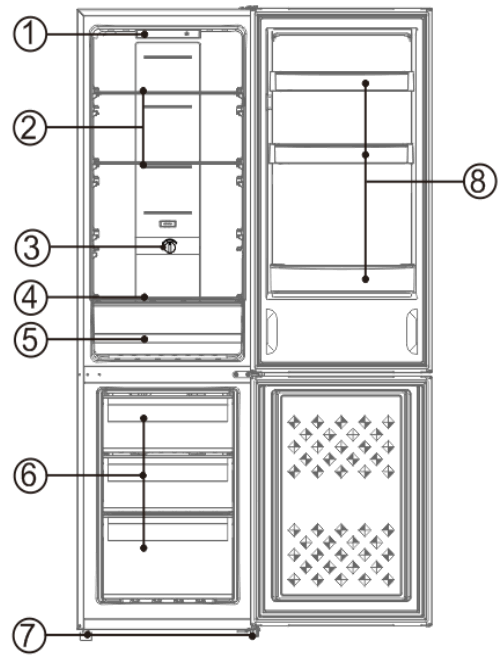 ①
②
③
④
⑤
⑥
⑦
⑧