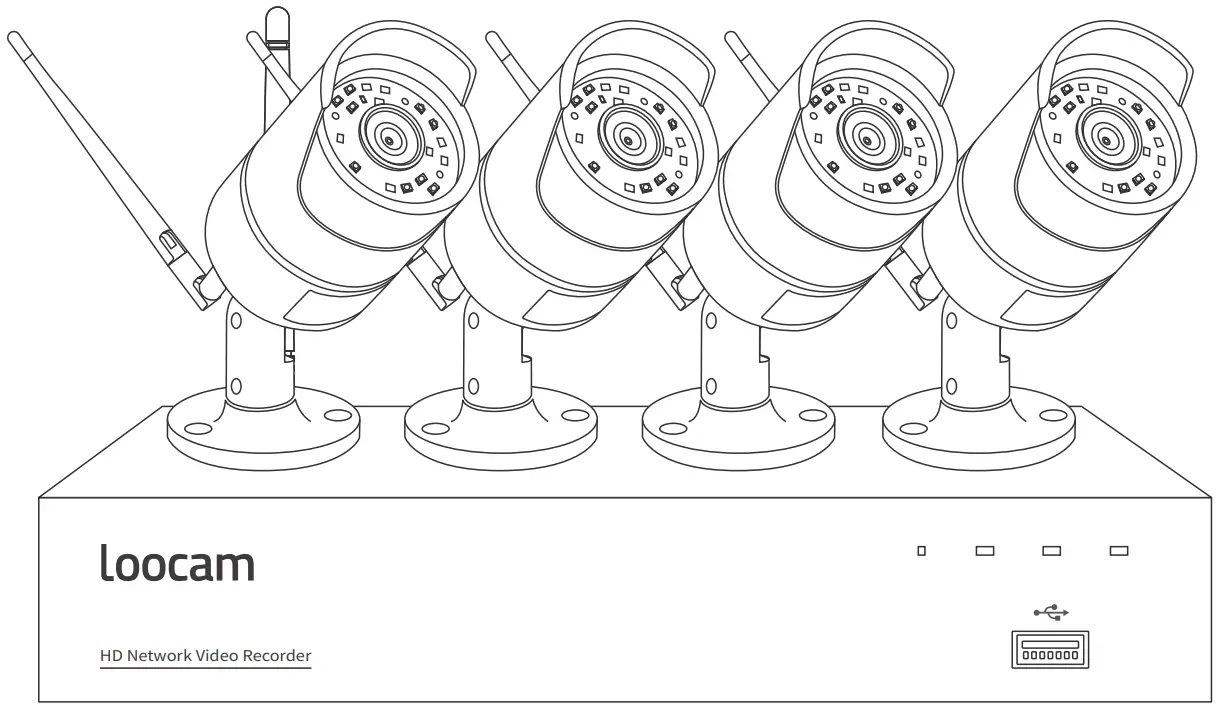 loocam

HD Network Video Recorder