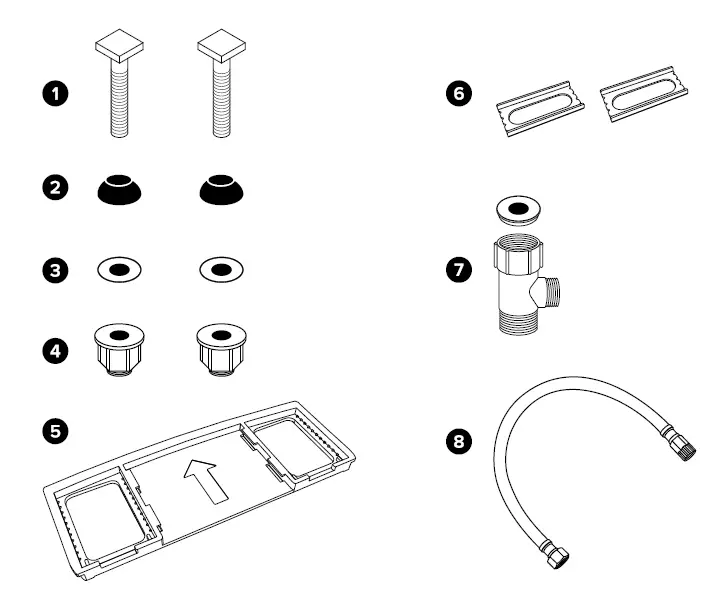 1
2
3
4
5
6
7
8