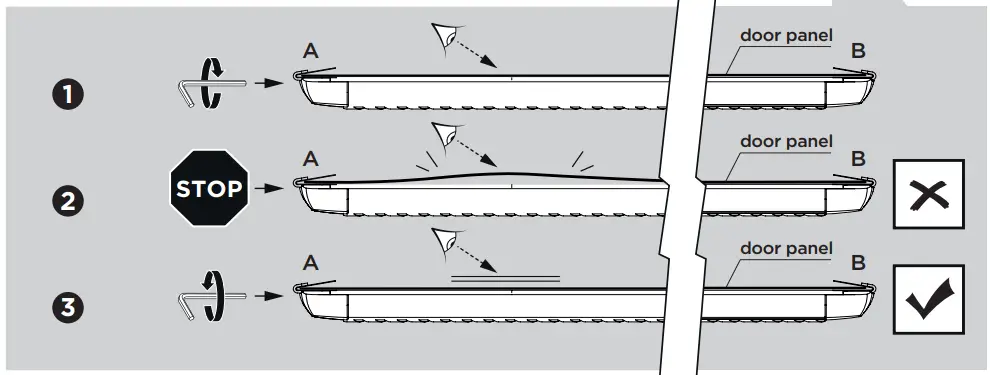 1

A

door panel

B

2

STOP

A

door panel

B

3

A

door panel

B