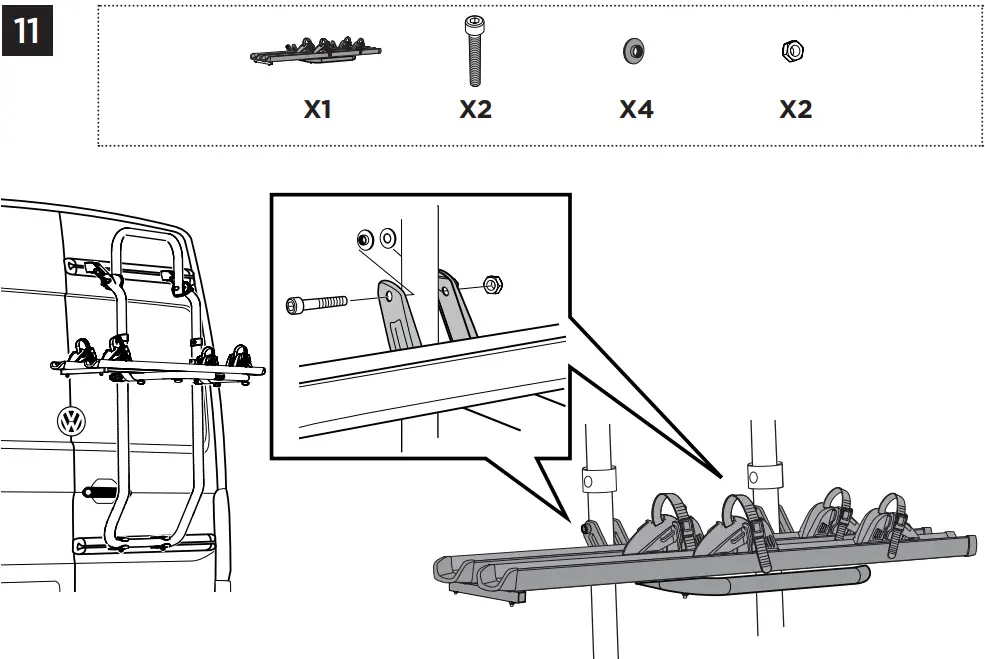 11

X1 X2 X4 X2