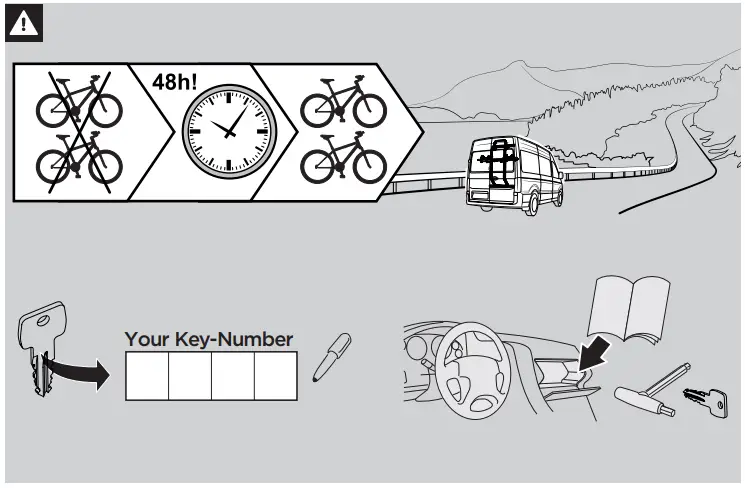 48h!

Your Key-Number