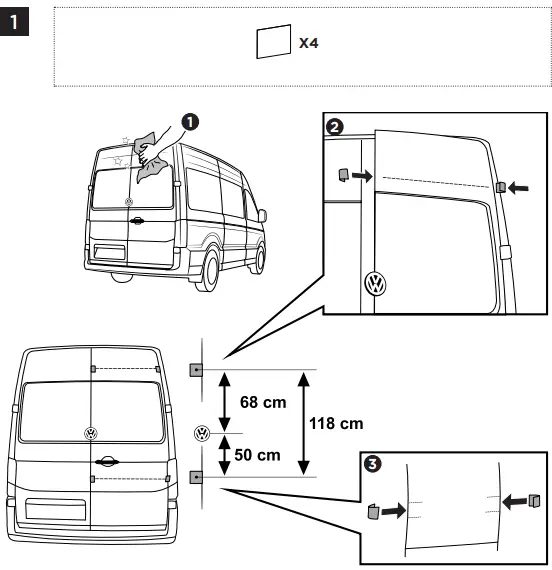 1

X4

1

2

68 cm

118 cm

50 cm

3