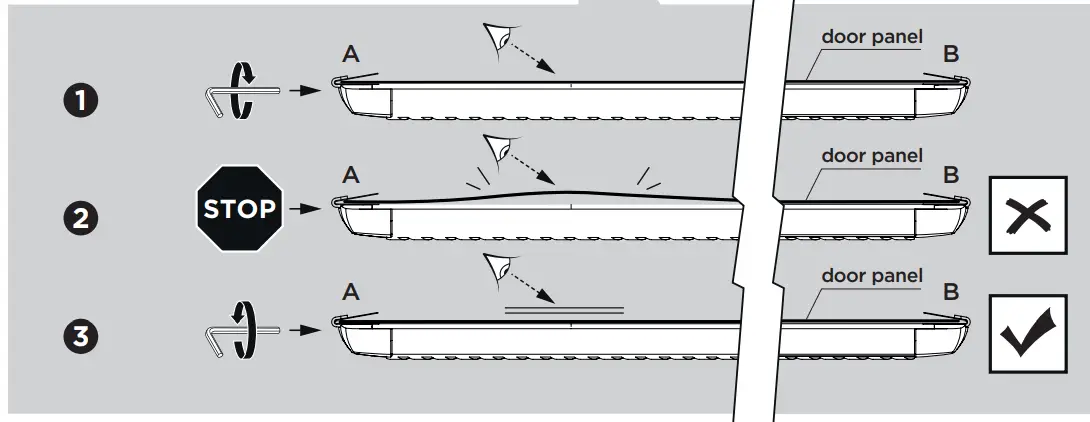 1
A
door panel
B

2
STOP
A
door panel
B

3
A
door panel
B