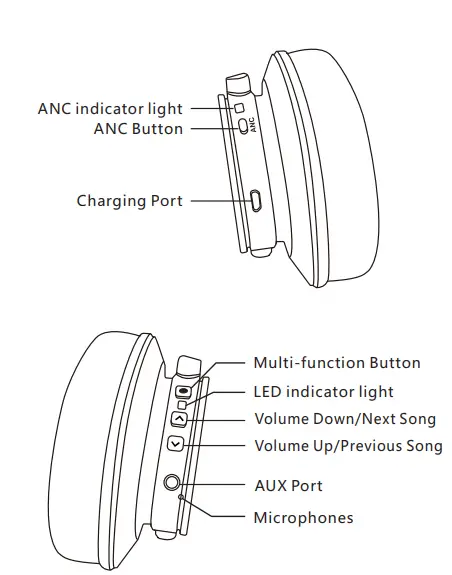 ANC indicator light
ANC Button
ANC
Charging Port

Multi-function Button
LED indicator light
Volume Down/Next Song
Volume Up/Previous Song
AUX Port
Microphones