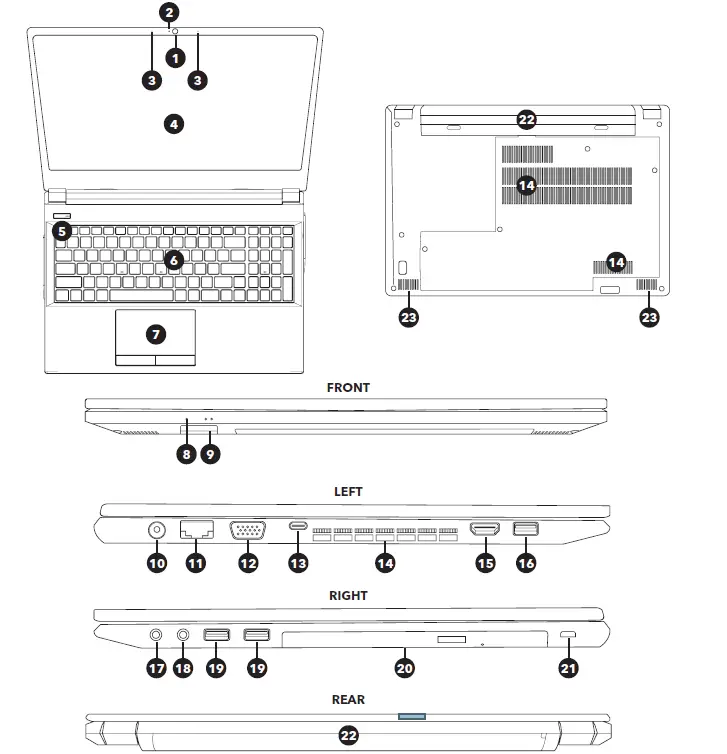 2
1
3
3
4
5
6
7

22
14
14
23
23

FRONT
8
9

LEFT
10
11
12
13
14
15
16

RIGHT
17
18
19
19
20
21

REAR
22