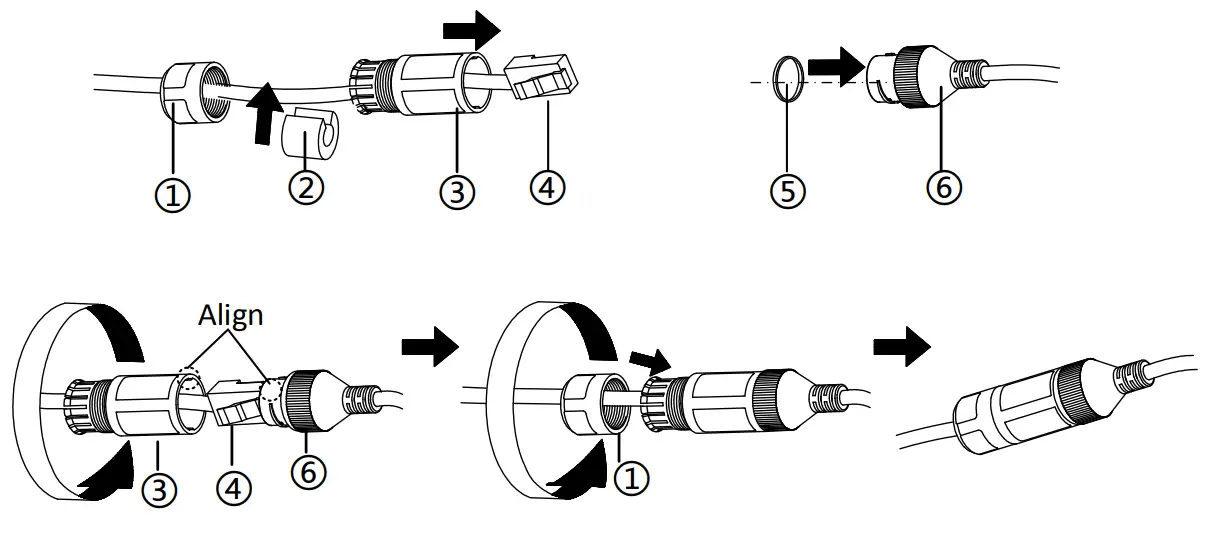 ①
②
③
④
⑤
⑥
Align
③
④
⑥
①