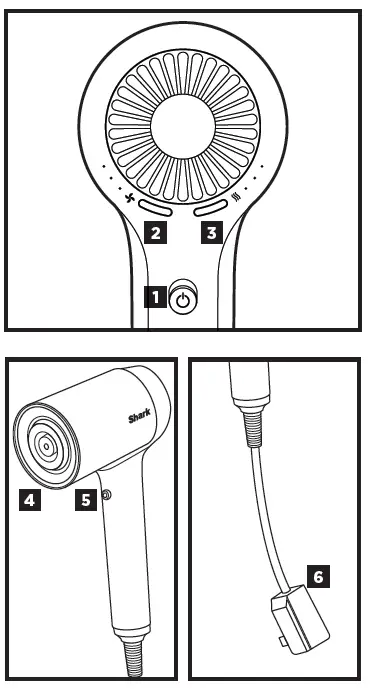 2
3
1
Shark
4
5
6