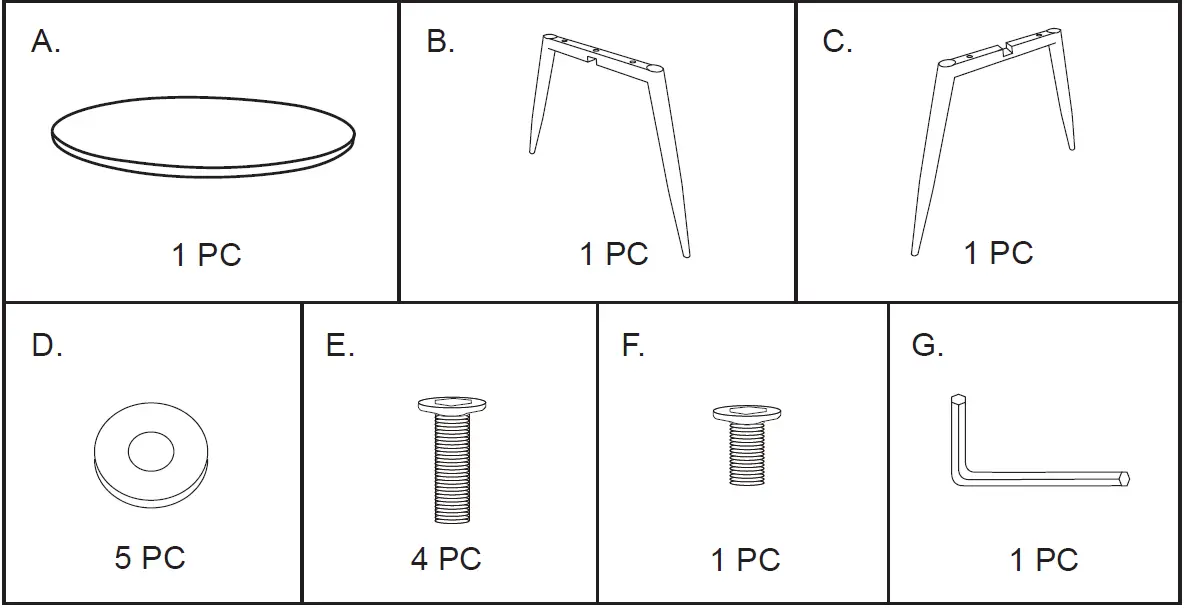 A.

1 PC

B.

1 PC

C.

1 PC

D.

5 PC

E.

4 PC

F.

1 PC

G.

1 PC