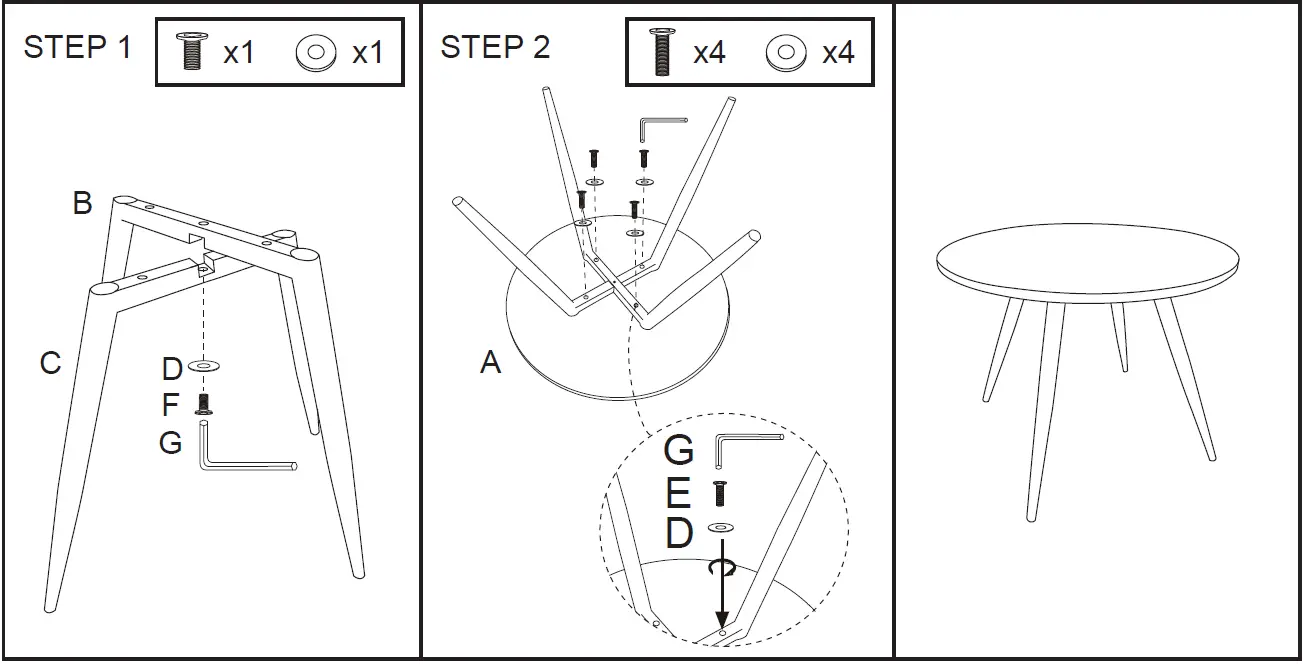 STEP 1 x1 x1

B

C

D

F

G

STEP 2 x4 x4

A

G

E

D