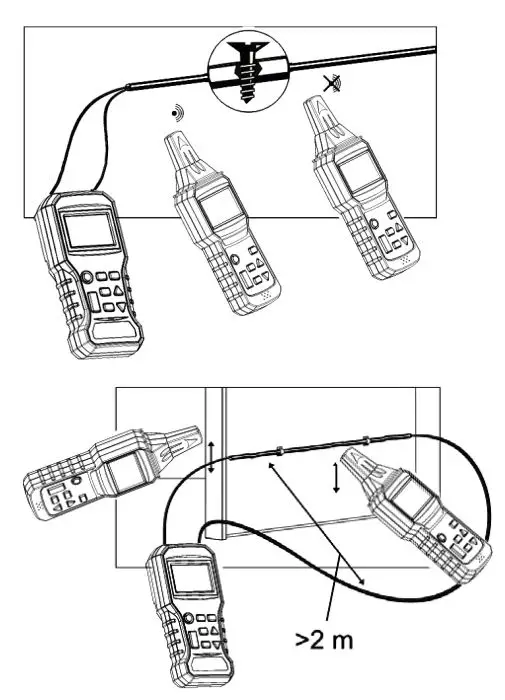 >2 m