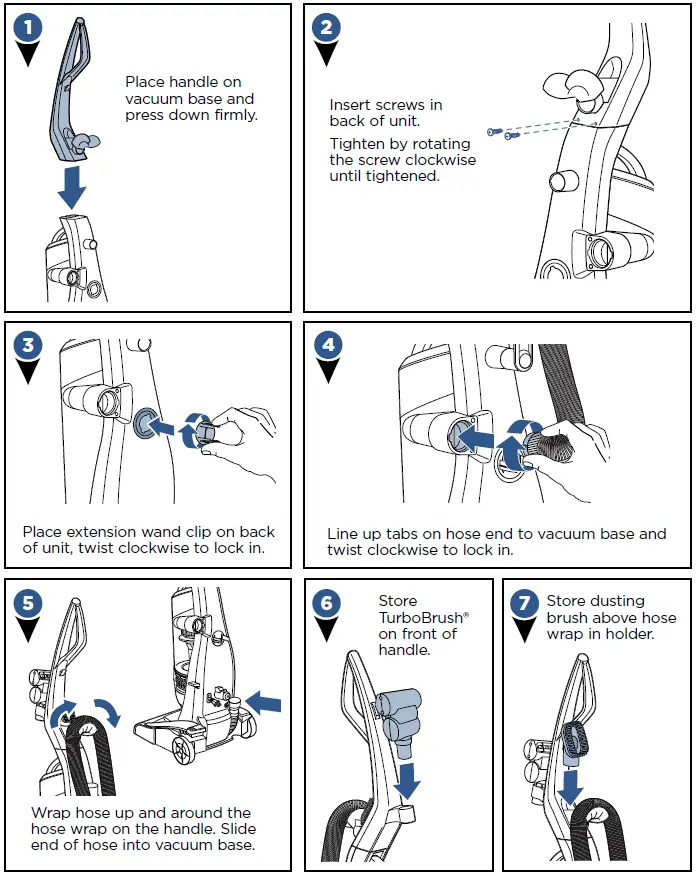 1

Place handle on vacuum base and press down firmly.

2

Insert screws in back of unit.

Tighten by rotating the screw clockwise until tightened.

3

Place extension wand clip on back of unit, twist clockwise to lock in.

4

Line up tabs on hose end to vacuum base and twist clockwise to lock in.

5

Wrap hose up and around the hose wrap on the handle. Slide end of hose into vacuum base.

6

Store TurboBrush® on front of handle.

7

Store dusting brush above hose wrap in holder.