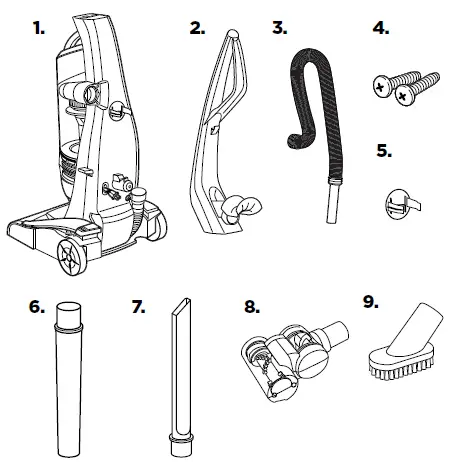 1.

2.

3.

4.

5.

6.

7.

8.

9.