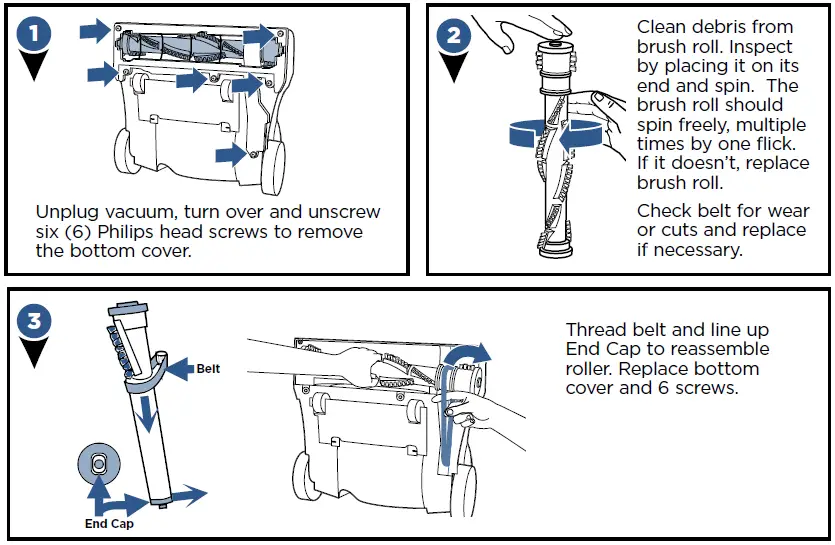 1

Unplug vacuum, turn over and unscrew six (6) Philips head screws to remove the bottom cover.

2

Clean debris from brush roll. Inspect by placing it on its end and spin. The brush roll should spin freely, multiple times by one flick. If it doesn't, replace brush roll.

Check belt for wear or cuts and replace if necessary.

3

Belt

End Cap

Thread belt and line up End Cap to reassemble roller. Replace bottom cover and 6 screws.