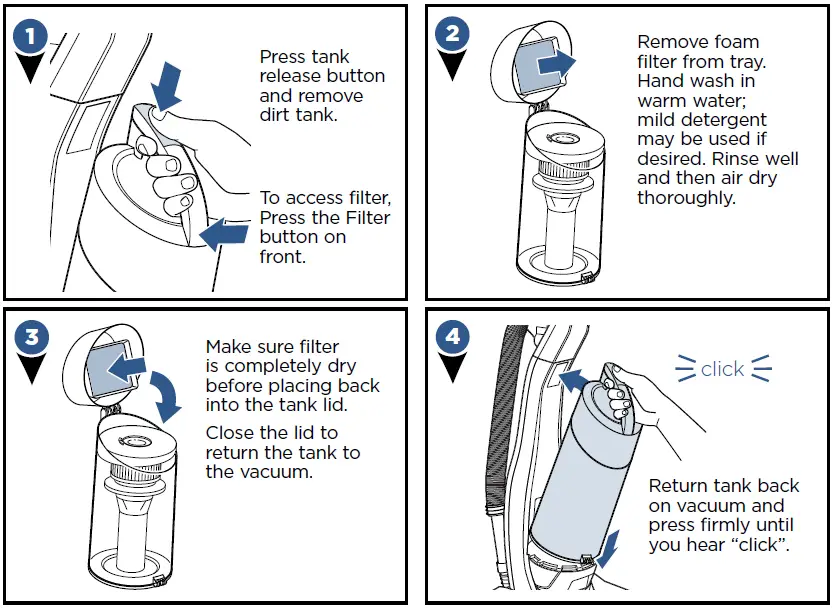 1

Press tank release button and remove dirt tank.

To access filter, Press the Filter button on front.

2

Remove foam filter from tray. Hand wash in warm water; mild detergent may be used if desired. Rinse well and then air dry thoroughly.

3

Make sure filter is completely dry before placing back into the tank lid.

Close the lid to return the tank to the vacuum.

4

click

Return tank back on vacuum and press firmly until you hear “click”.