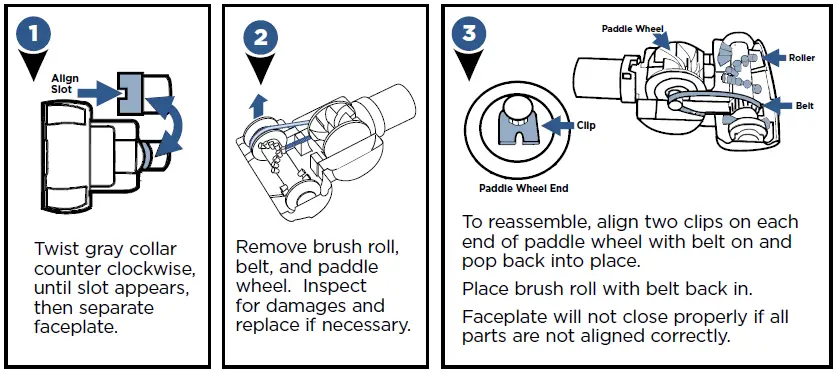 1

Align Slot

Twist gray collar counter clockwise, until slot appears, then separate faceplate.

2

Remove brush roll, belt, and paddle wheel. Inspect for damages and replace if necessary.

3

Paddle Wheel

Roller

Belt

Clip

Paddle Wheel End

To reassemble, align two clips on each end of paddle wheel with belt on and pop back into place.

Place brush roll with belt back in.

Faceplate will not close properly if all parts are not aligned correctly.