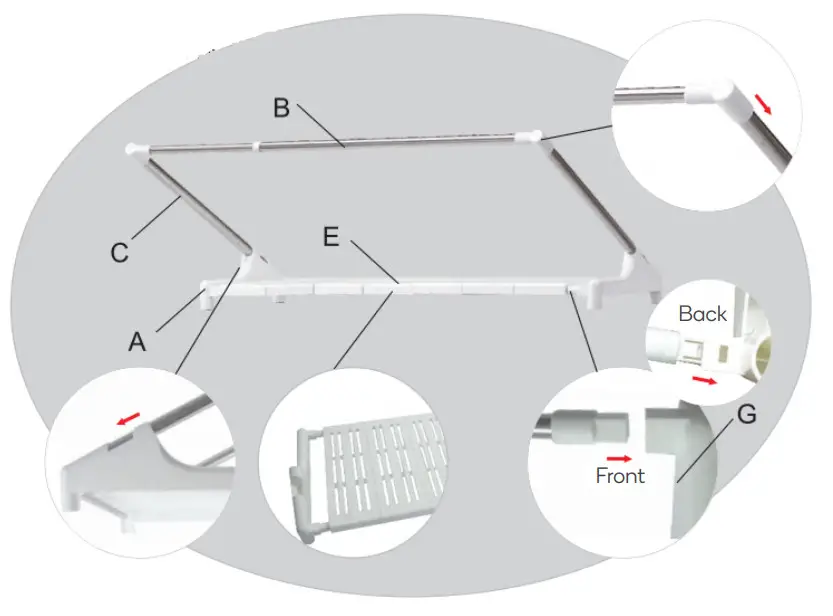 B

C

E

A

Back

G

Front