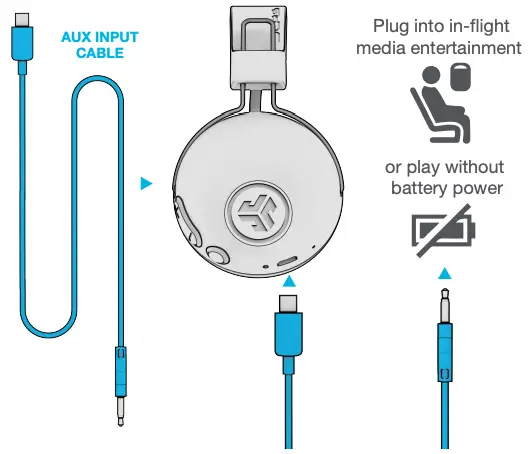 AUX INPUT CABLE

Plug into in-flight media entertainment

or play without battery power