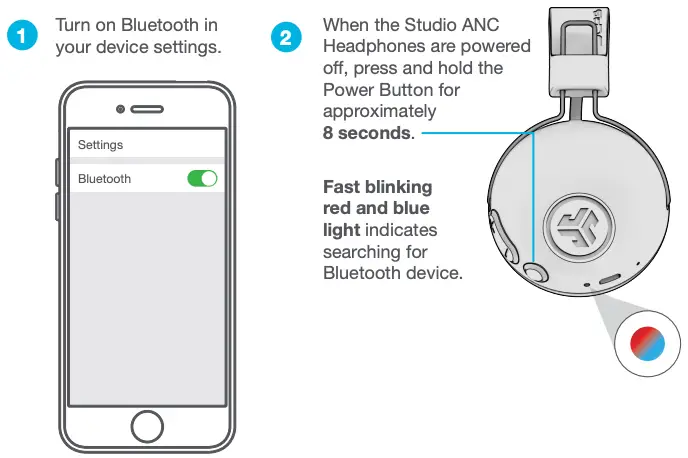 1 Turn on Bluetooth in your device settings.

Settings

Bluetooth

2 When the Studio ANC Headphones are powered off, press and hold the Power Button for approximately 8 seconds.

Fast blinking red and blue light indicates searching for Bluetooth device.