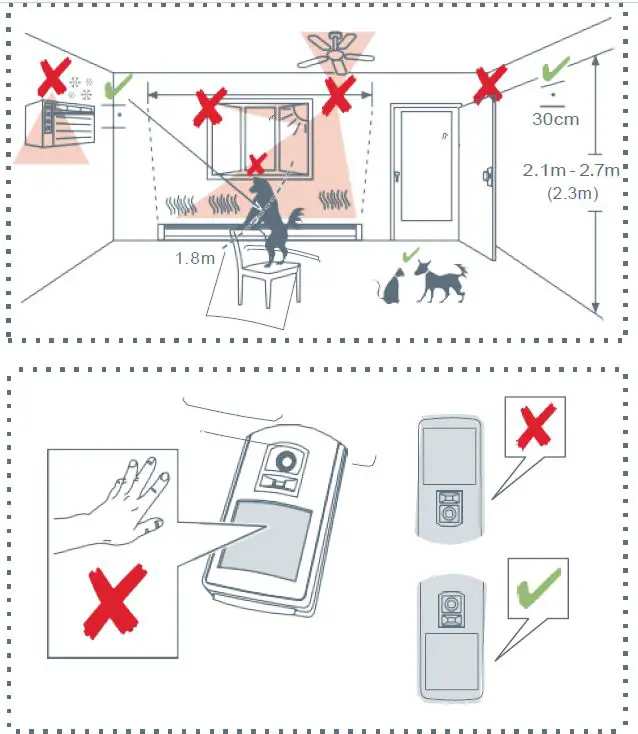 30cm

2.1m - 2.7m
(2.3m)

1.8m