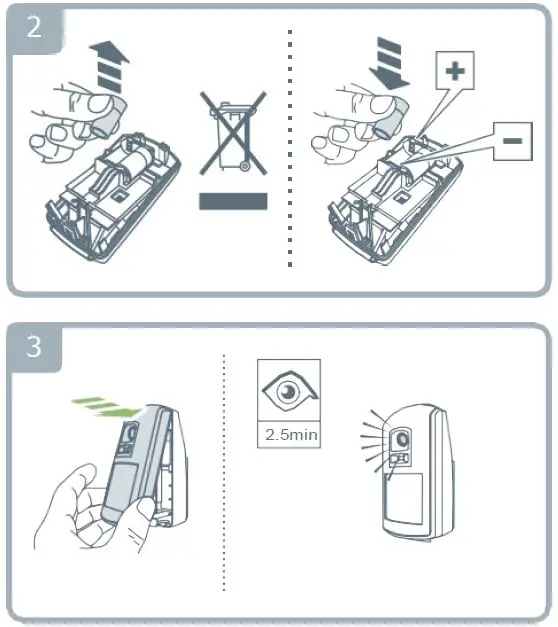 2

+

−

3

2.5min