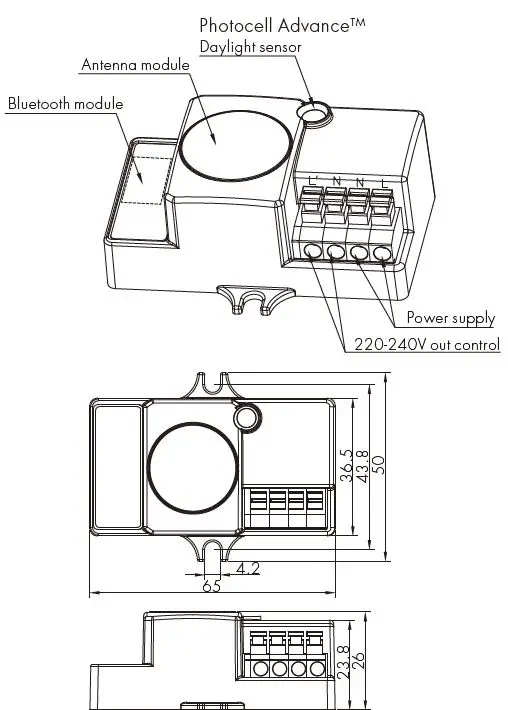 Photocell Advance™
Daylight sensor
Antenna module
Bluetooth module
L' N N L
Power supply
220-240V out control
36.5
43.8
50
4.2
65
23.8
26