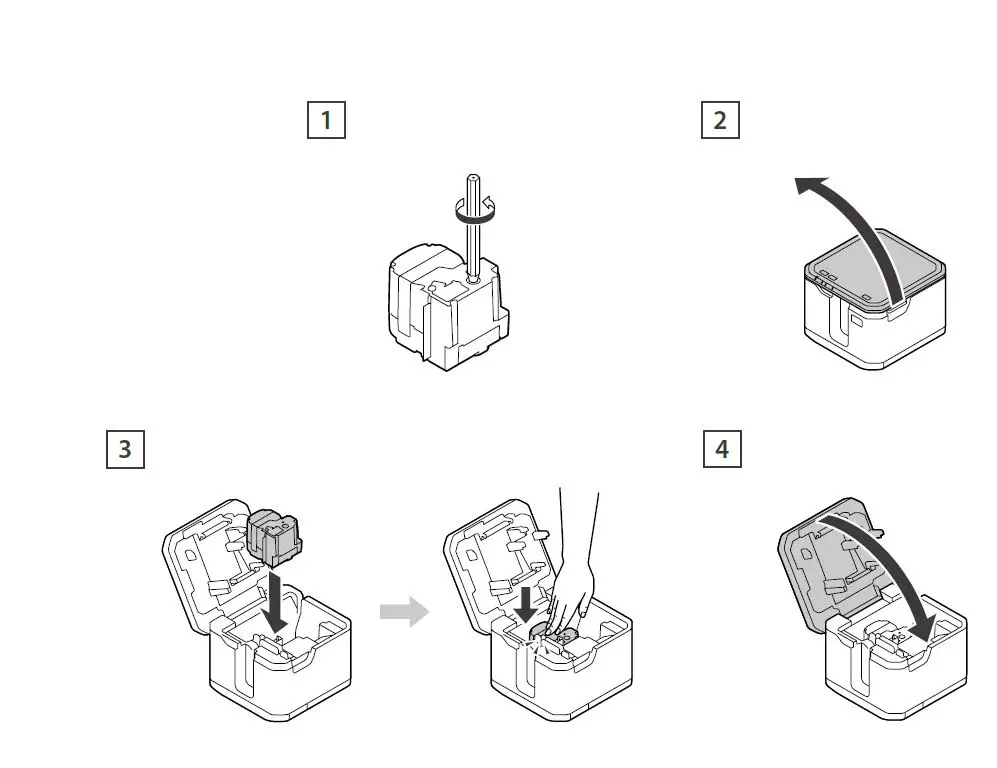 1

2

3

4