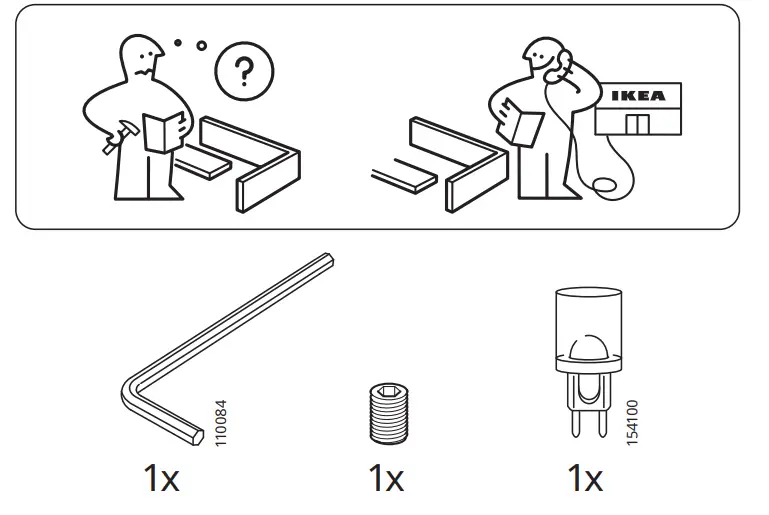 ?

IKEA

110084

1x

1x

154100

1x